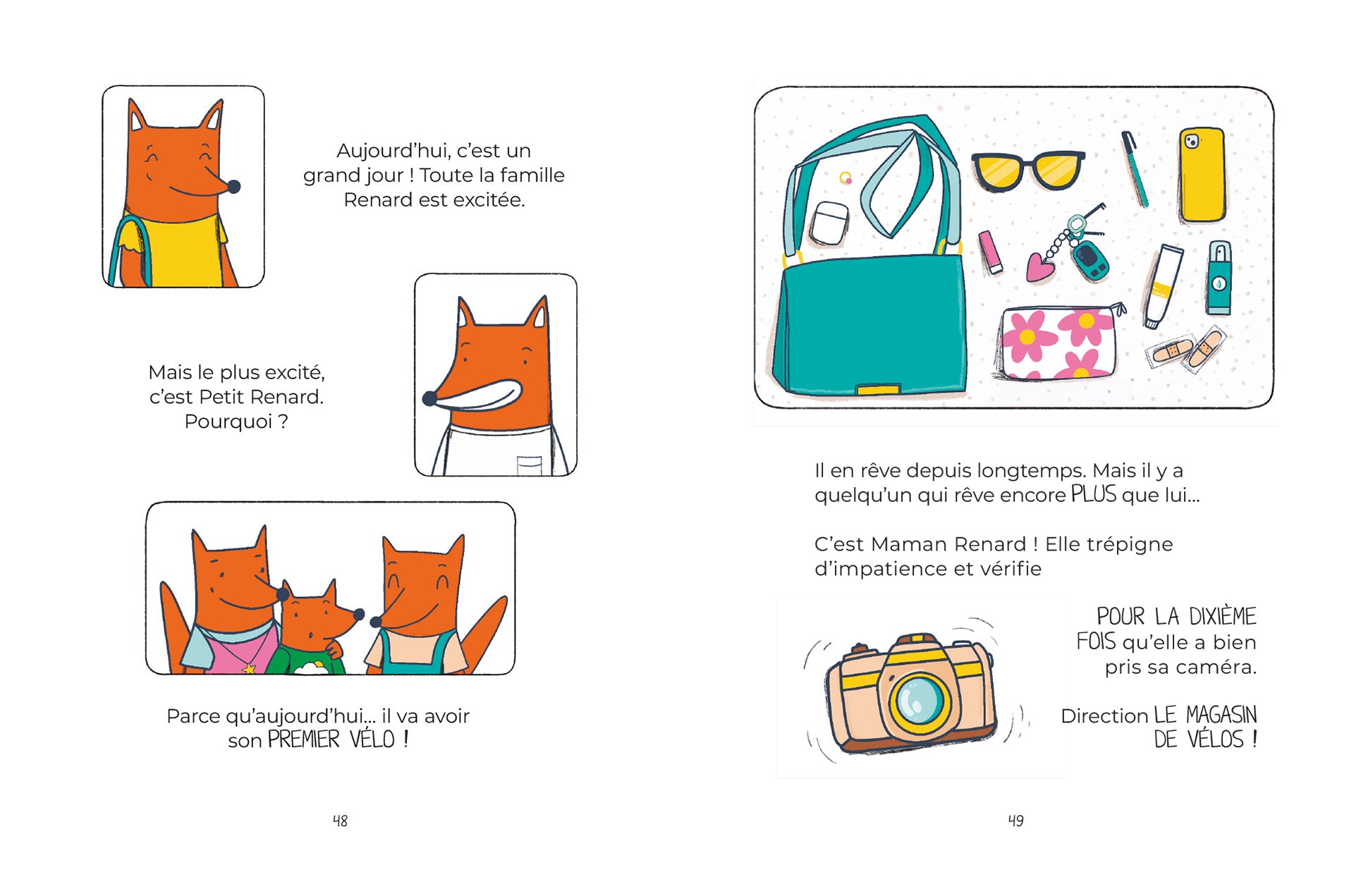 Aujourd'hui, c'est un grand jour ! Toute la famille Renard est excitée.

Mais le plus excité, c'est Petit Renard. Pourquoi ?

Parce qu'aujourd'hui... il va avoir son PREMIER VÉLO !

48

Il en rêve depuis longtemps. Mais il y a quelqu'un qui rêve encore PLUS que lui...

C'est Maman Renard ! Elle trépigne d'impatience et vérifie

POUR LA DIXIÈME FOIS qu'elle a bien pris sa caméra.

Direction LE MAGASIN DE VÉLOS !

49