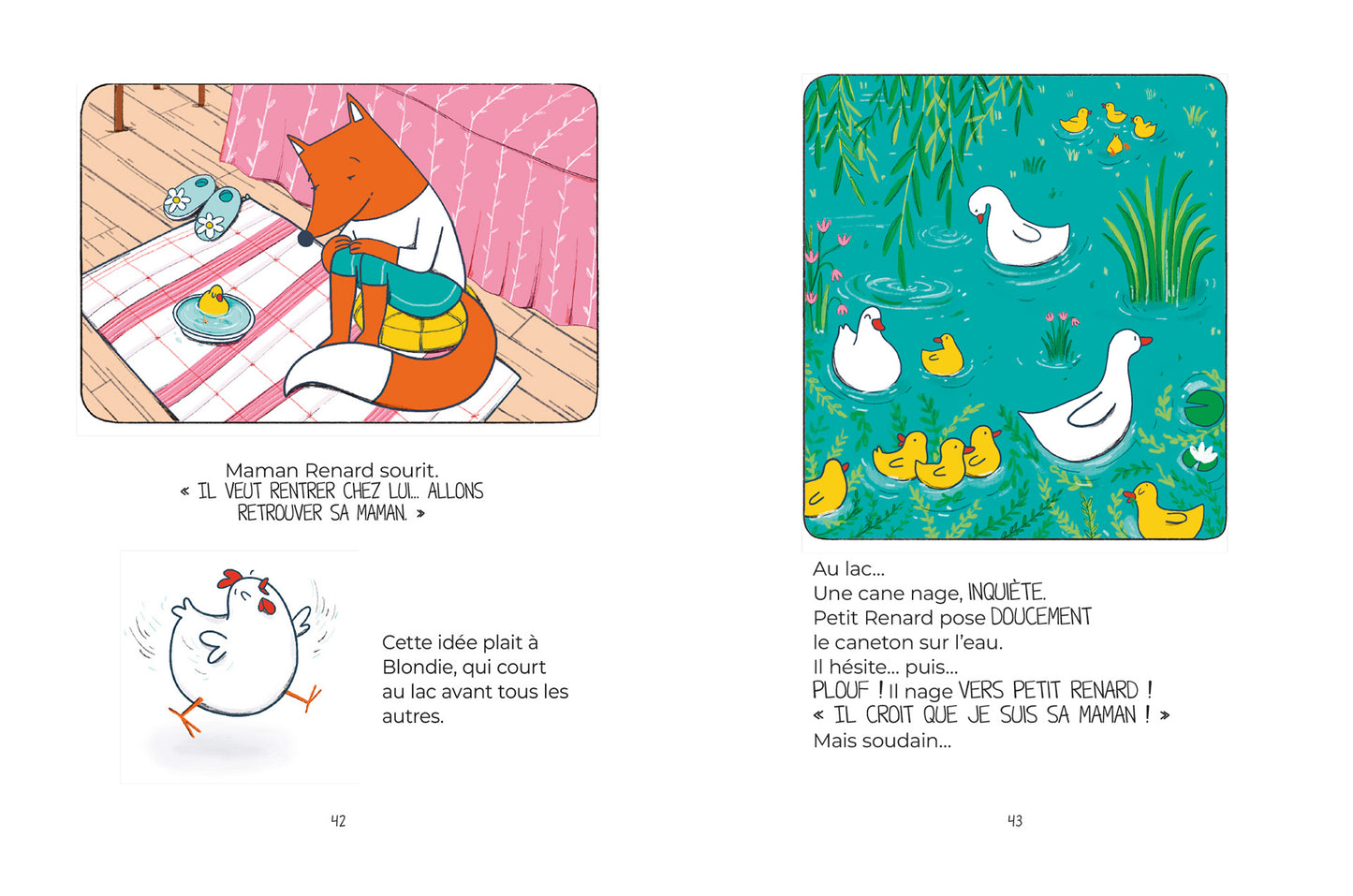 Maman Renard sourit.
« IL VEUT RENTRER CHEZ LUI... ALLONS RETROUVER SA MAMAN. »

Cette idée plait à Blondie, qui court au lac avant tous les autres.

42

Au lac...
Une cane nage, INQUIÈTE.
Petit Renard pose DOUCEMENT le caneton sur l'eau.
Il hésite... puis...
PLOUF ! Il nage VERS PETIT RENARD !
« IL CROIT QUE JE SUIS SA MAMAN ! »
Mais soudain...

43