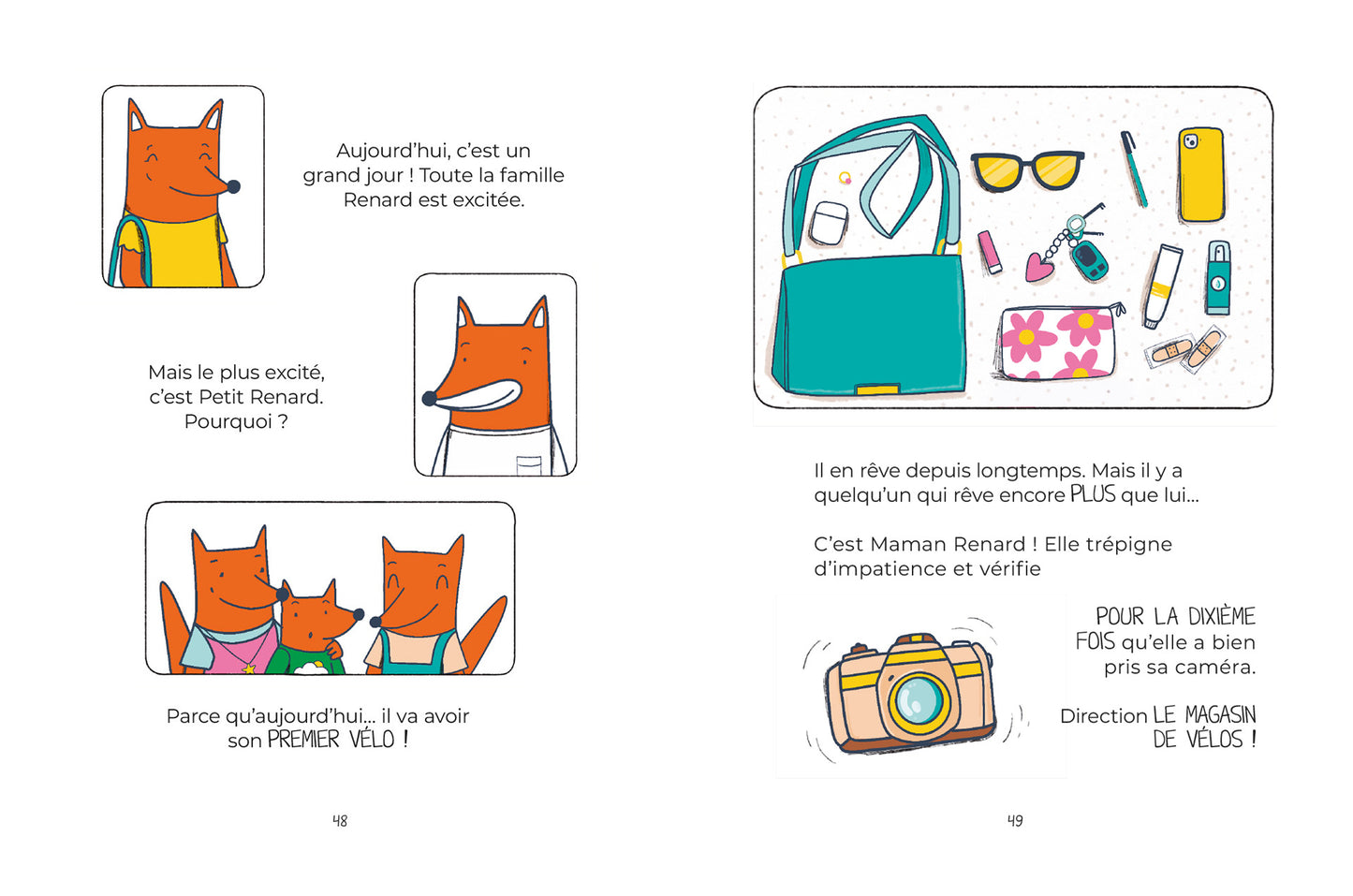 Aujourd'hui, c'est un grand jour ! Toute la famille Renard est excitée.

Mais le plus excité, c'est Petit Renard. Pourquoi ?

Parce qu'aujourd'hui... il va avoir son PREMIER VÉLO !

48

Il en rêve depuis longtemps. Mais il y a quelqu'un qui rêve encore PLUS que lui...

C'est Maman Renard ! Elle trépigne d'impatience et vérifie

POUR LA DIXIÈME FOIS qu'elle a bien pris sa caméra.

Direction LE MAGASIN DE VÉLOS !

49