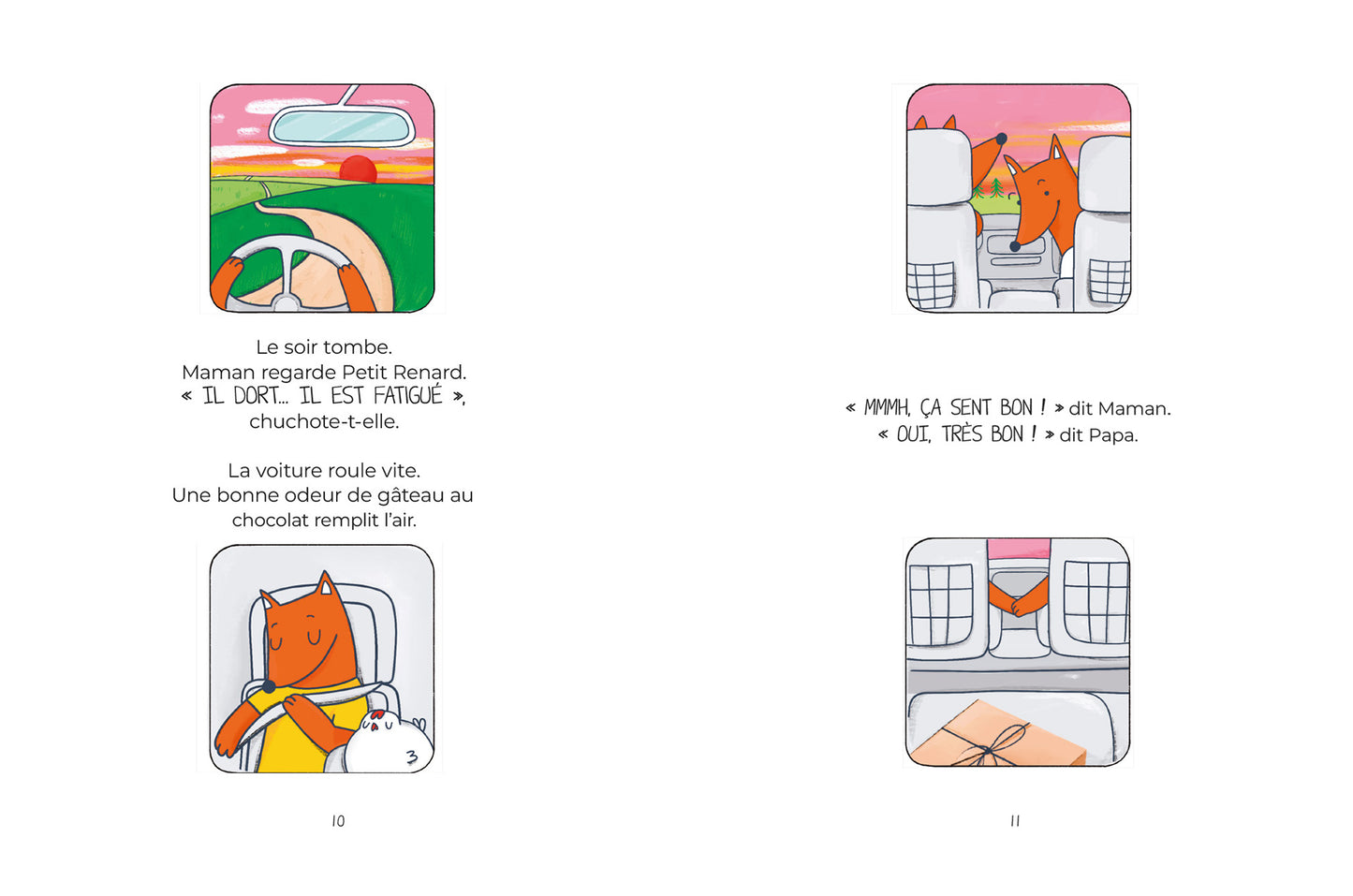 Le soir tombe.
Maman regarde Petit Renard.
« IL DORT… IL EST FATIGUÉ »,
chuchote-t-elle.

La voiture roule vite.
Une bonne odeur de gâteau au chocolat remplit l'air.

10

« MMMH, ÇA SENT BON ! » dit Maman.
« OUI, TRÈS BON ! » dit Papa.

11